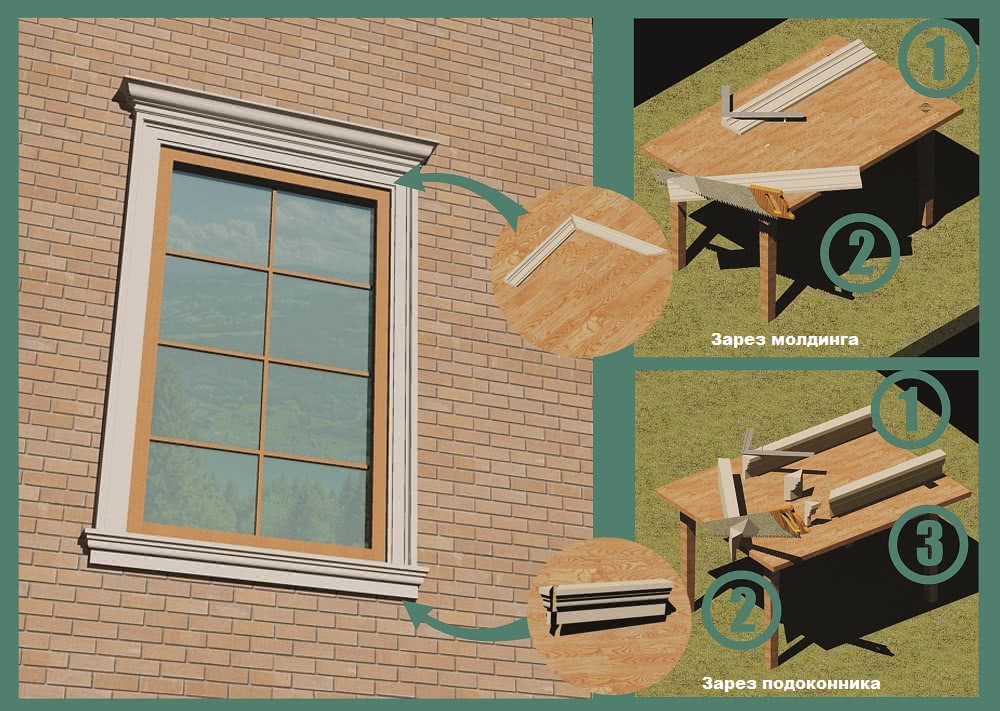 1

2

Зарез молдинга

1

3

2

Зарез подоконника